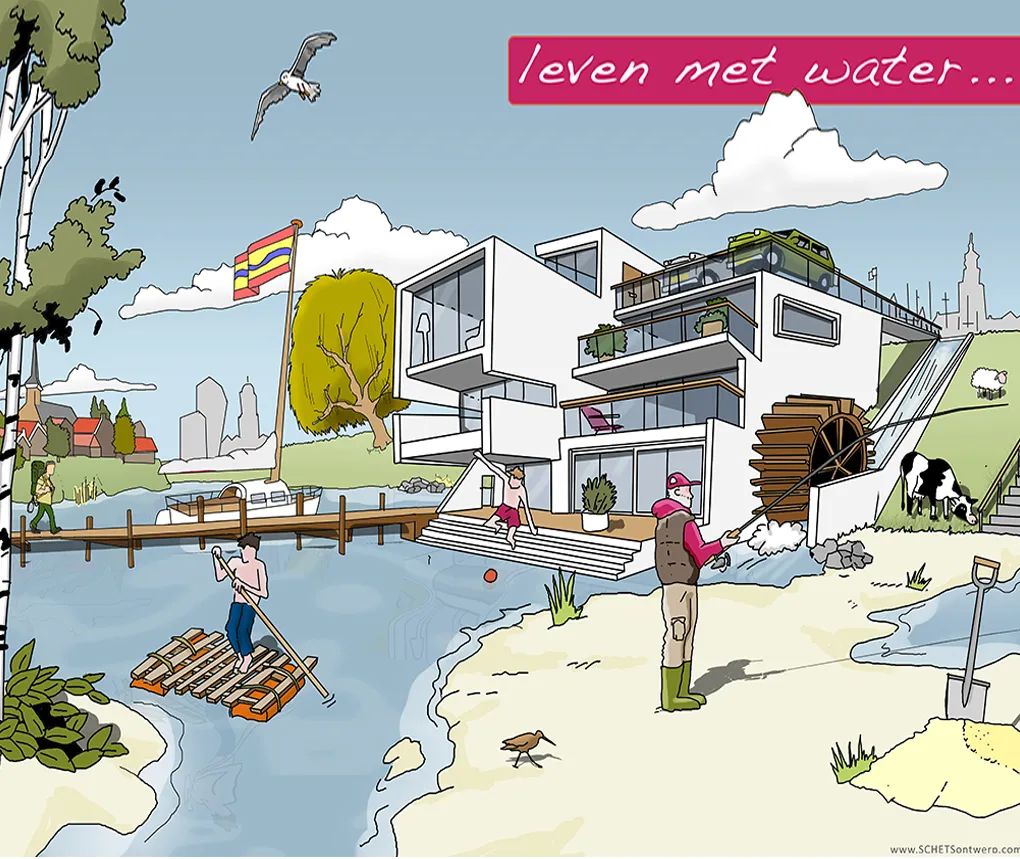 leven met water...

www.SCHETSontwerp.com